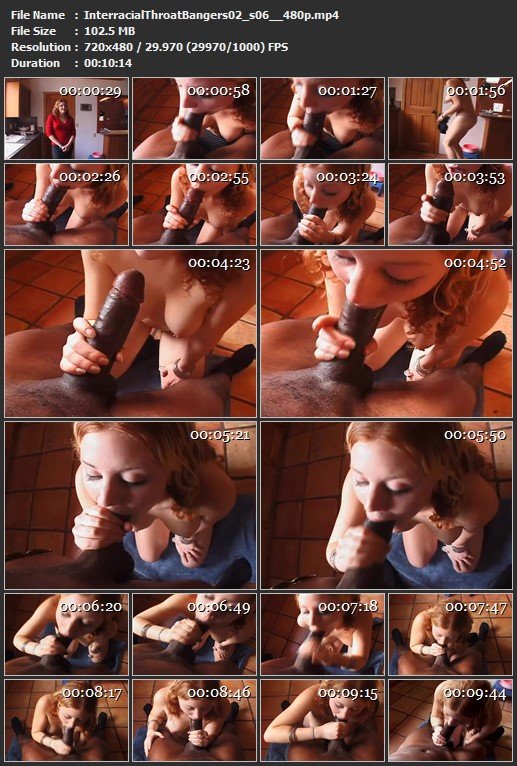 File Name : InterracialThroatBangers02_s06__480p.mp4
File Size : 102.5 MB
Resolution : 720x480 / 29.970 (29970/1000) FPS
Duration : 00:10:14

00:00:29
00:00:58
00:01:27
00:01:56
00:02:26
00:02:55
00:03:24
00:03:53
00:04:23
00:04:52
00:05:21
00:05:50
00:06:20
00:06:49
00:07:18
00:07:47
00:08:17
00:08:46
00:09:15
00:09:44